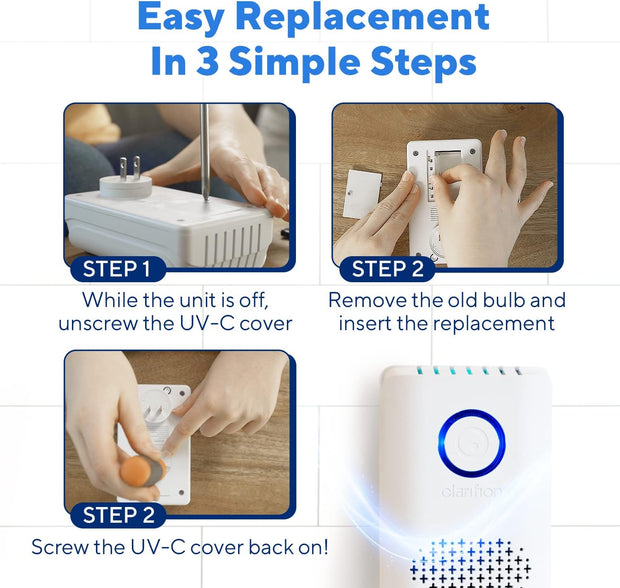 Easy Replacement
In 3 Simple Steps

STEP 1
While the unit is off, unscrew the UV-C cover

STEP 2
Remove the old bulb and insert the replacement

STEP 2
Screw the UV-C cover back on!

clarifion